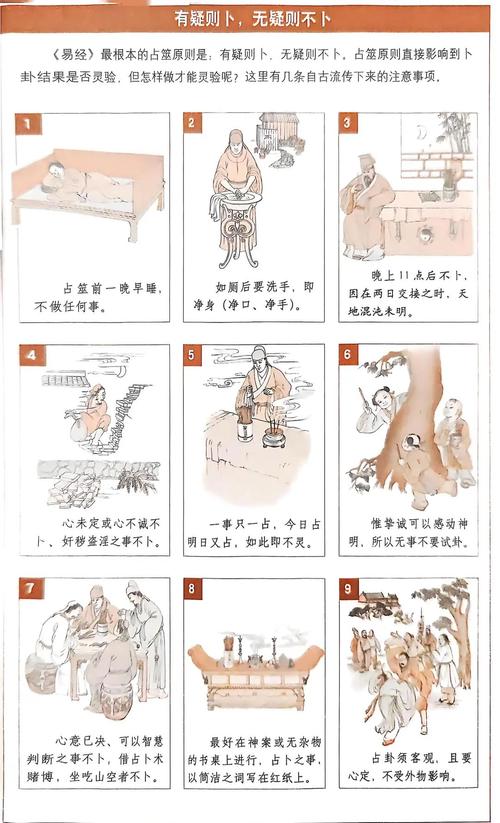 有疑则卜，无疑则不卜

《易经》最根本的占筮原则是：有疑则卜，无疑则不卜。占筮原则直接影响到卜卦结果是否灵验，但怎样做才能灵验呢？这里有几条自古流传下来的注意事项。

1

占筮前一晚早睡，不做任何事。

2

如厕后要洗手，即净身（净口、净手）。

3

晚上11点后不卜，因在两日交接之时，天地混沌未明。

4

心未定或心不诚不卜、奸秽盗淫之事不卜。

5

一事只一占，今日占明日又占，如此即不灵。

6

惟挚诚可以感动神明，所以无事不要试卦。

7

心意已决、可以智慧判断之事不卜，借占卜术赌博，坐吃山空者不卜。

8

最好在神案或无杂物的书桌上进行，占卜之事，以简洁之词写在红纸上。

9

占卦须客观，且要心定，不受外物影响。